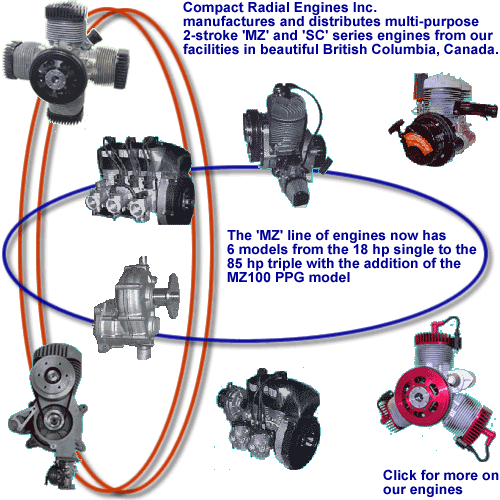 Compact Radial Engines Inc. manufactures and distributes multi-purpose 2-stroke 'MZ' and 'SC' series engines from our facilities in beautiful British Columbia, Canada.

The 'MZ' line of engines now has 6 models from the 18 hp single to the 85 hp triple with the addition of the MZ100 PPG model

Click for more on our engines